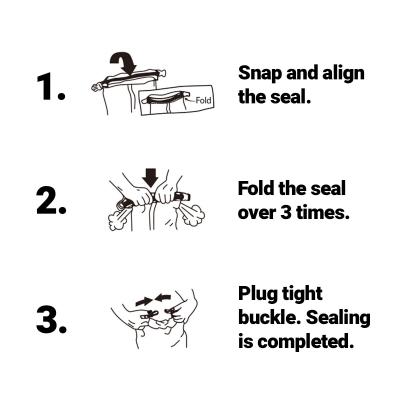 1.

Fold

Snap and align the seal.

2.

Fold the seal over 3 times.

3.

Plug tight buckle. Sealing is completed.